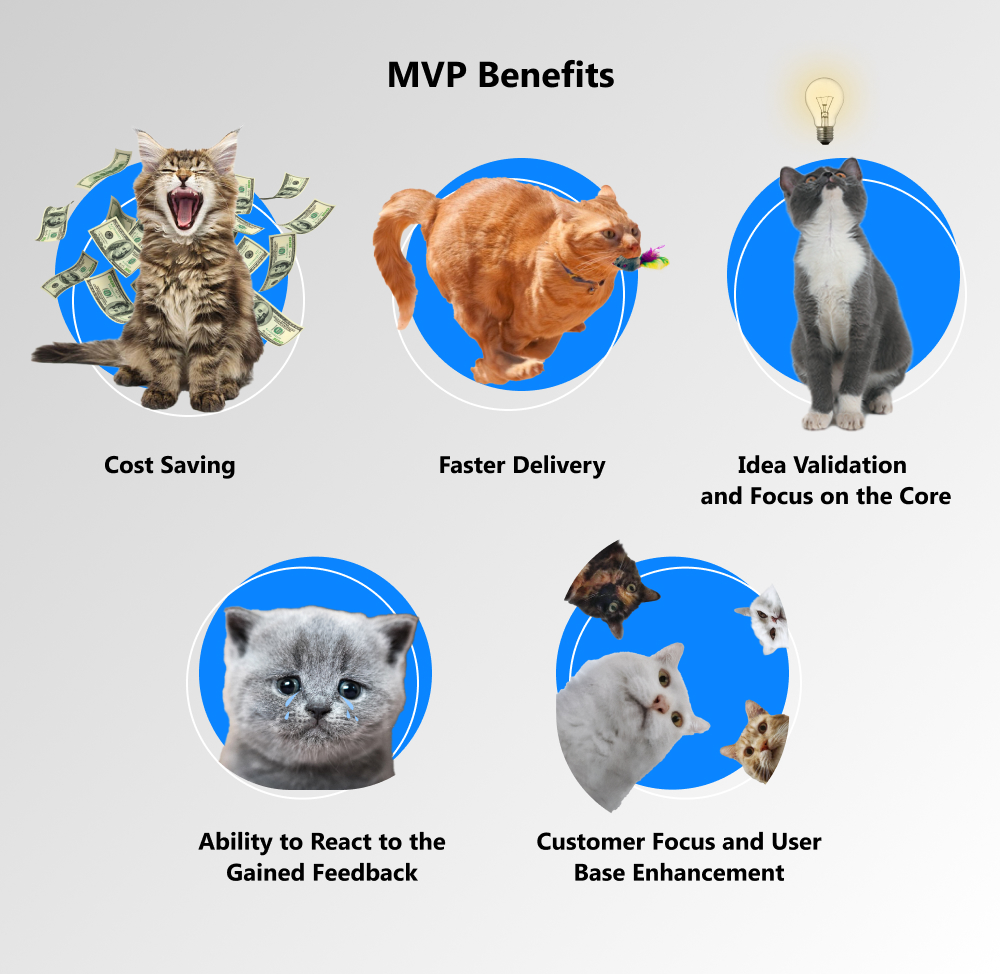 MVP Benefits

Cost Saving

Faster Delivery

Idea Validation and Focus on the Core

Ability to React to the Gained Feedback

Customer Focus and User Base Enhancement