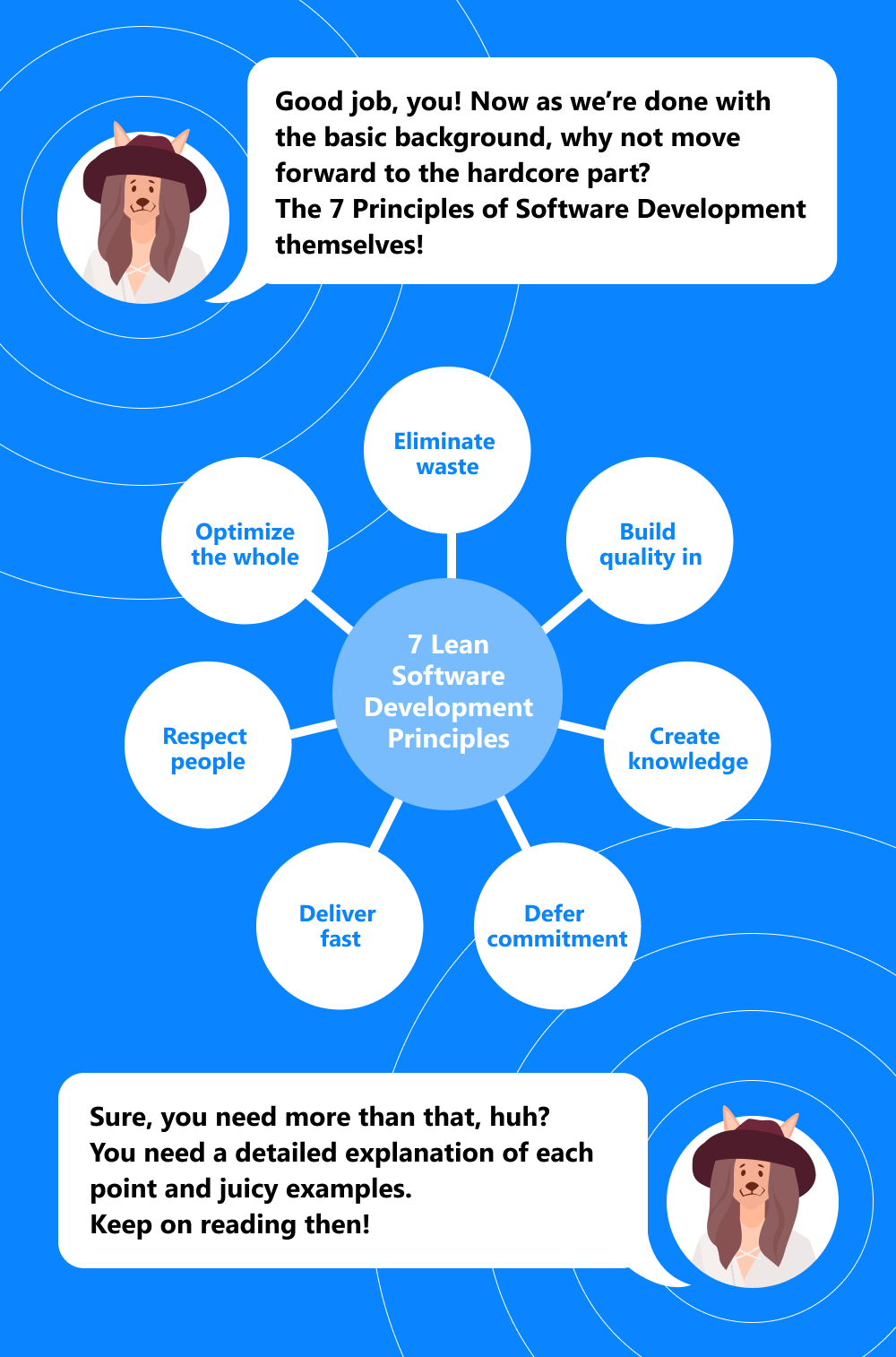 Good job, you! Now as we're done with the basic background, why not move forward to the hardcore part?
The 7 Principles of Software Development themselves!

7 Lean Software Development Principles

Eliminate waste

Build quality in

Create knowledge

Defer commitment

Deliver fast

Respect people

Optimize the whole

Sure, you need more than that, huh?
You need a detailed explanation of each point and juicy examples.
Keep on reading then!