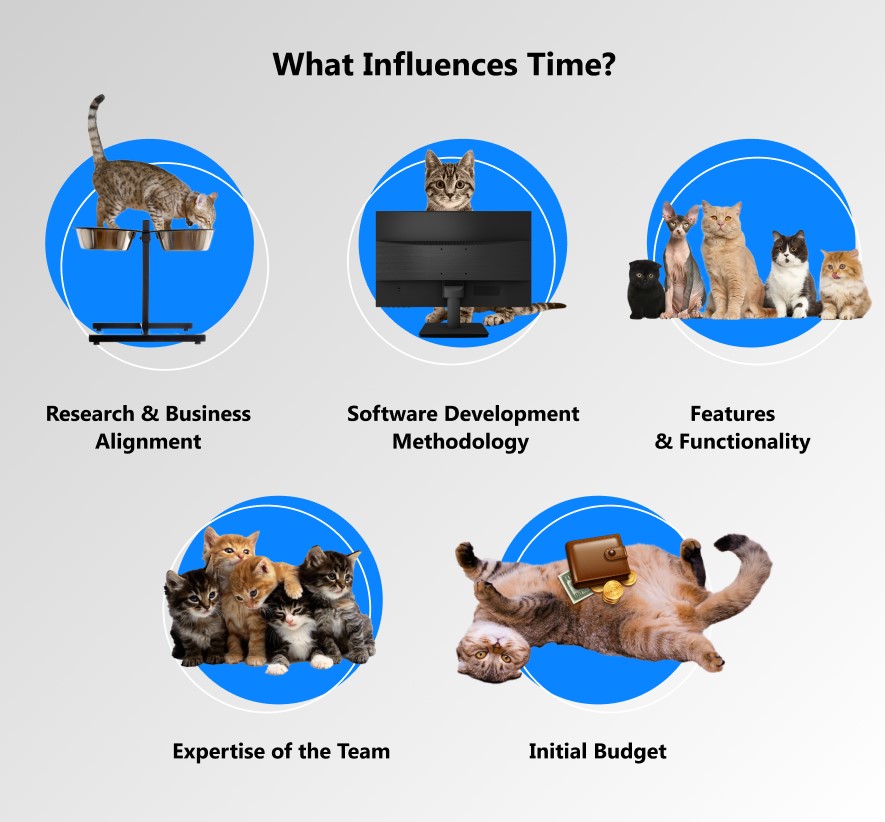 What Influences Time?

Research & Business Alignment

Software Development Methodology

Features & Functionality

Expertise of the Team

Initial Budget