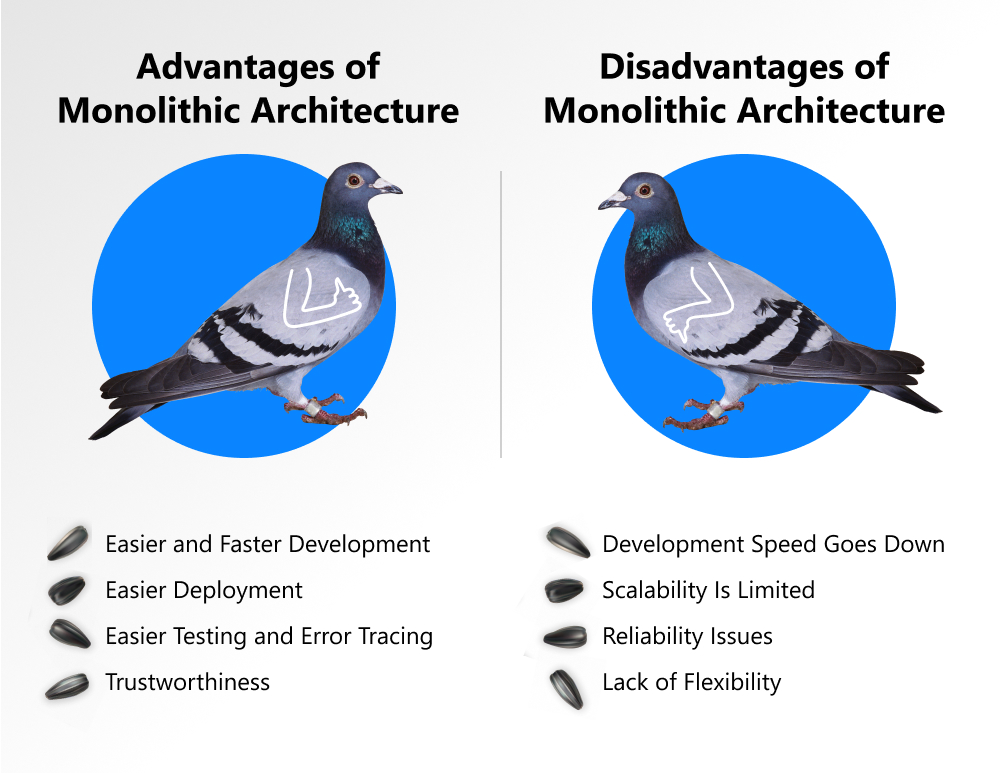 Advantages of Monolithic Architecture

Easier and Faster Development
Easier Deployment
Easier Testing and Error Tracing
Trustworthiness

Disadvantages of Monolithic Architecture

Development Speed Goes Down
Scalability Is Limited
Reliability Issues
Lack of Flexibility