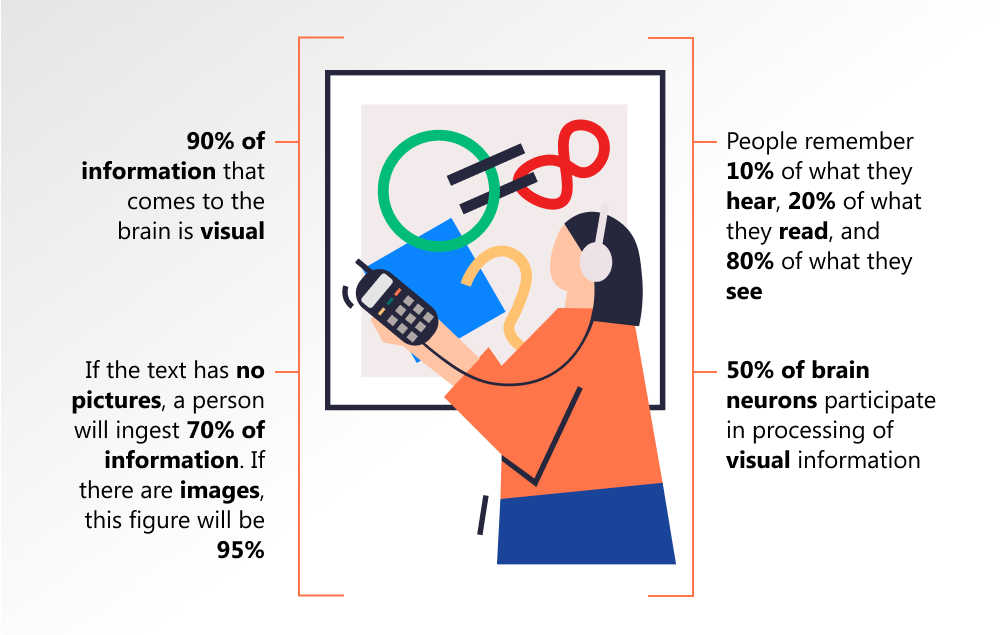 90% of information that comes to the brain is visual

If the text has no pictures, a person will ingest 70% of information. If there are images, this figure will be 95%

People remember 10% of what they hear, 20% of what they read, and 80% of what they see

50% of brain neurons participate in processing of visual information