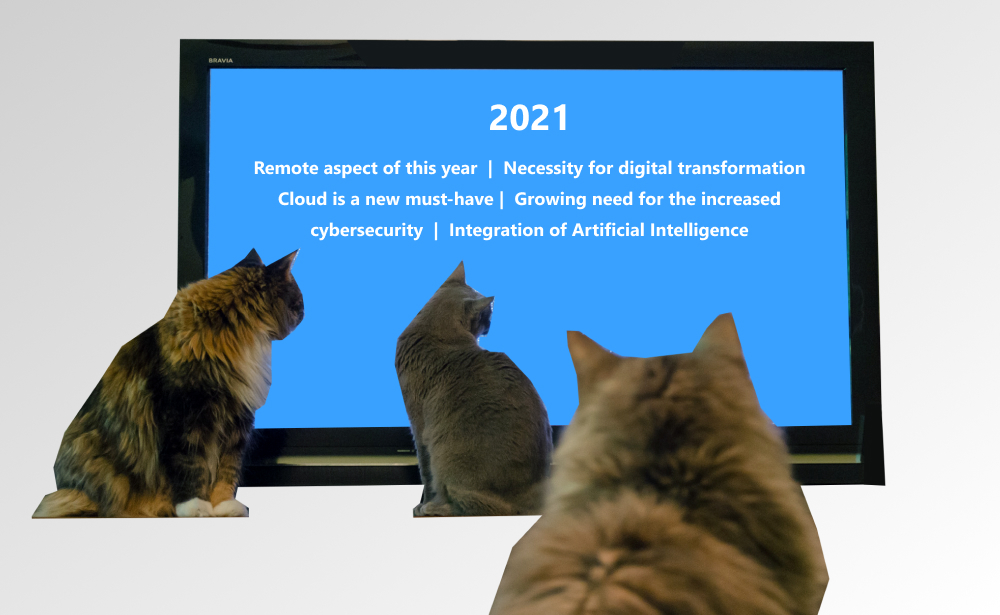 BRAVIA

2021

Remote aspect of this year | Necessity for digital transformation
Cloud is a new must-have | Growing need for the increased cybersecurity | Integration of Artificial Intelligence