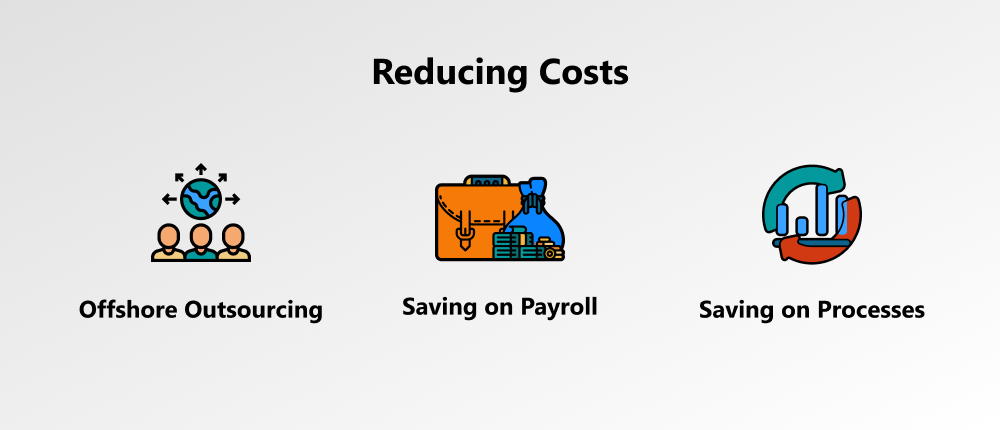 Reducing Costs

Offshore Outsourcing

Saving on Payroll

Saving on Processes