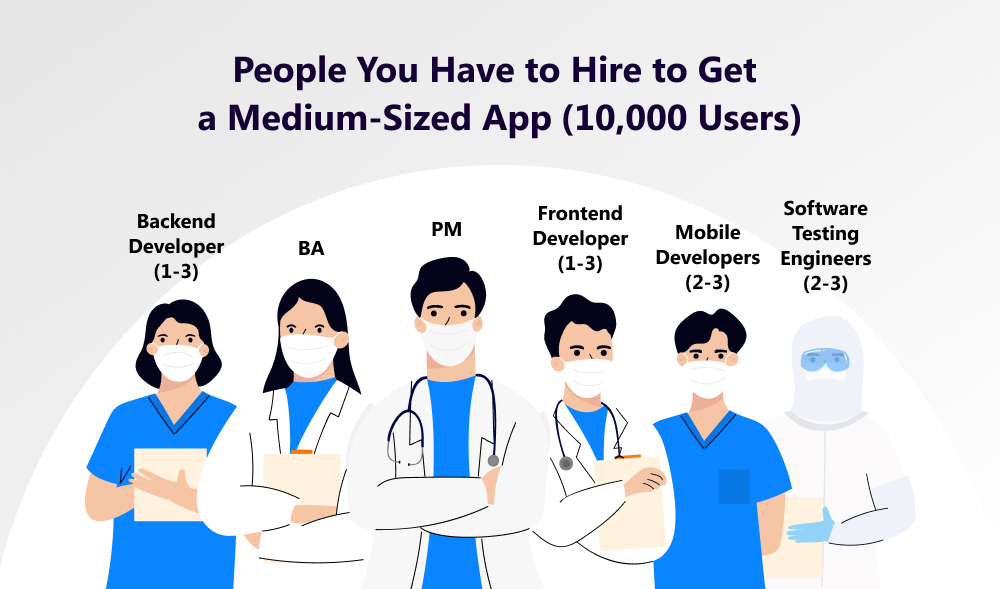 People You Have to Hire to Get a Medium-Sized App (10,000 Users)

Backend Developer (1-3)

BA

PM

Frontend Developer (1-3)

Mobile Developers (2-3)

Software Testing Engineers (2-3)