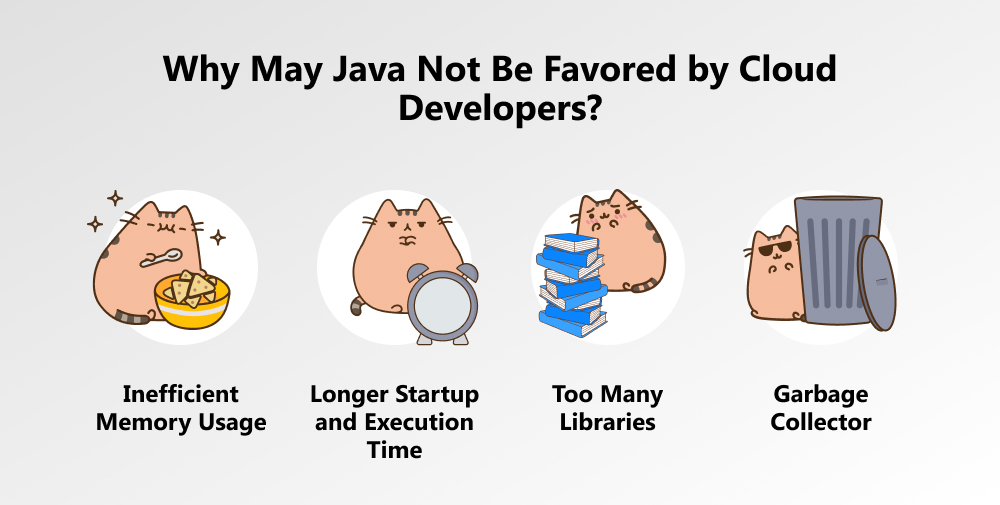 Why May Java Not Be Favored by Cloud Developers?

Inefficient Memory Usage

Longer Startup and Execution Time

Too Many Libraries

Garbage Collector