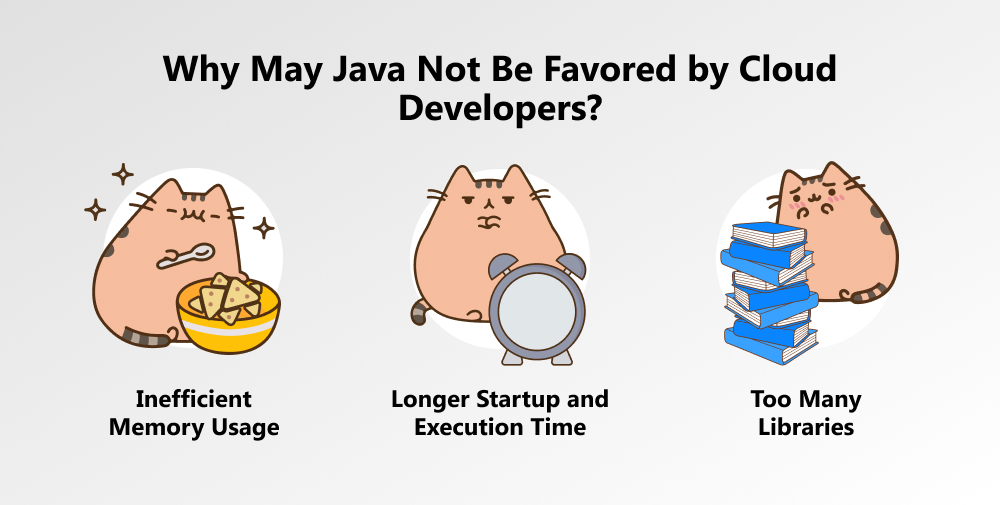 Why May Java Not Be Favored by Cloud Developers?

Inefficient Memory Usage

Longer Startup and Execution Time

Too Many Libraries