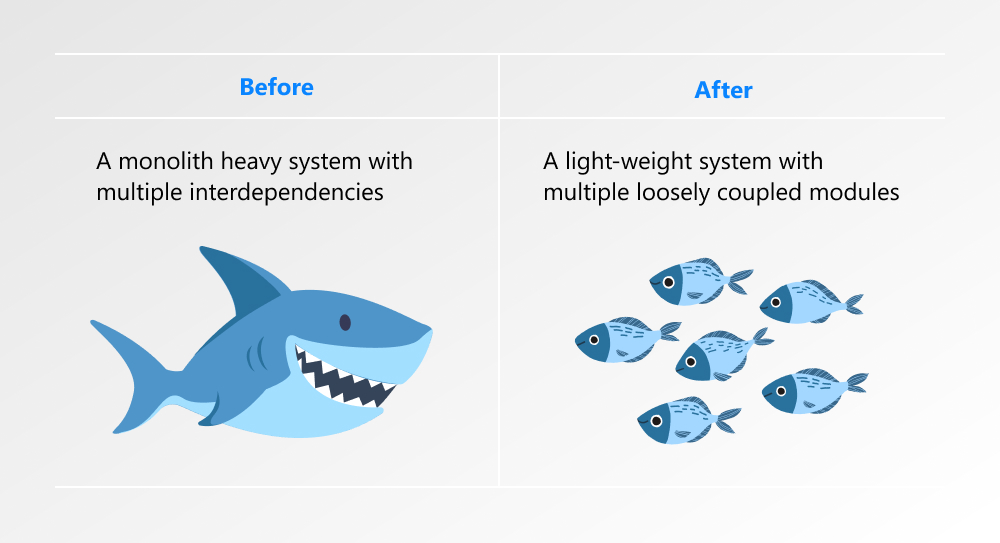 | Before | After |
|---|---|
| A monolith heavy system with multiple interdependencies | A light-weight system with multiple loosely coupled modules |