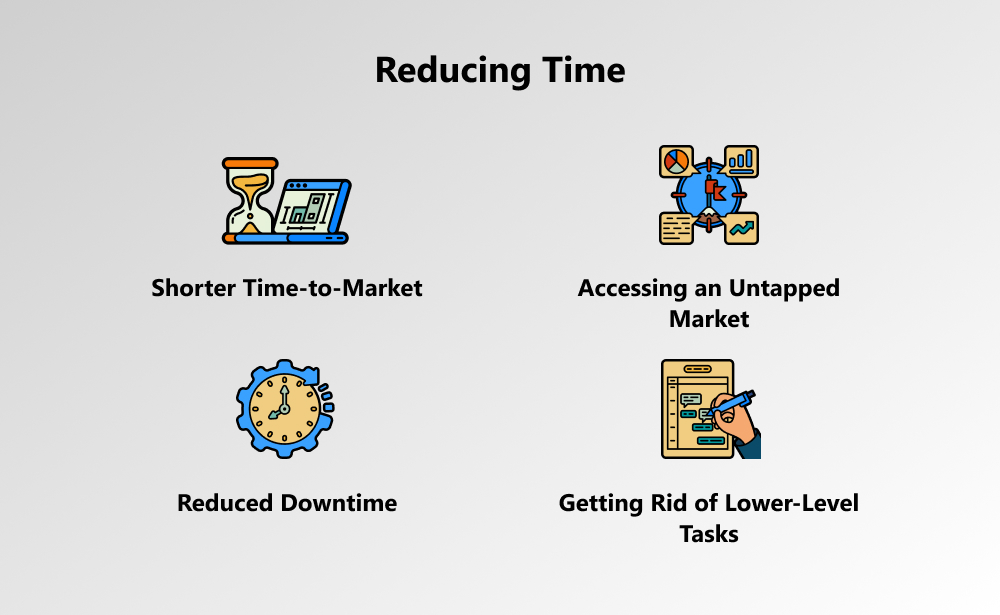 Reducing Time

Shorter Time-to-Market

Accessing an Untapped Market

Reduced Downtime

Getting Rid of Lower-Level Tasks