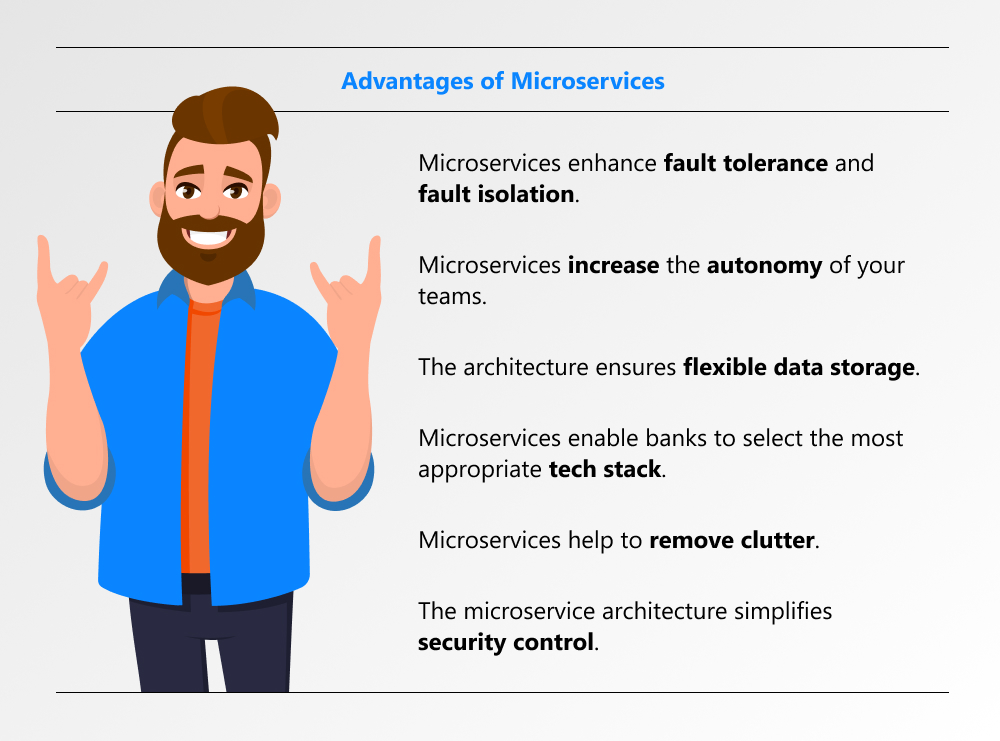 Advantages of Microservices

Microservices enhance fault tolerance and fault isolation.

Microservices increase the autonomy of your teams.

The architecture ensures flexible data storage.

Microservices enable banks to select the most appropriate tech stack.

Microservices help to remove clutter.

The microservice architecture simplifies security control.