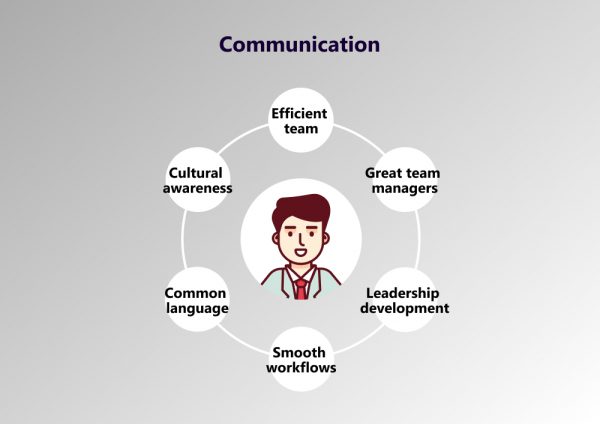 Communication

Efficient team

Great team managers

Leadership development

Smooth workflows

Common language

Cultural awareness