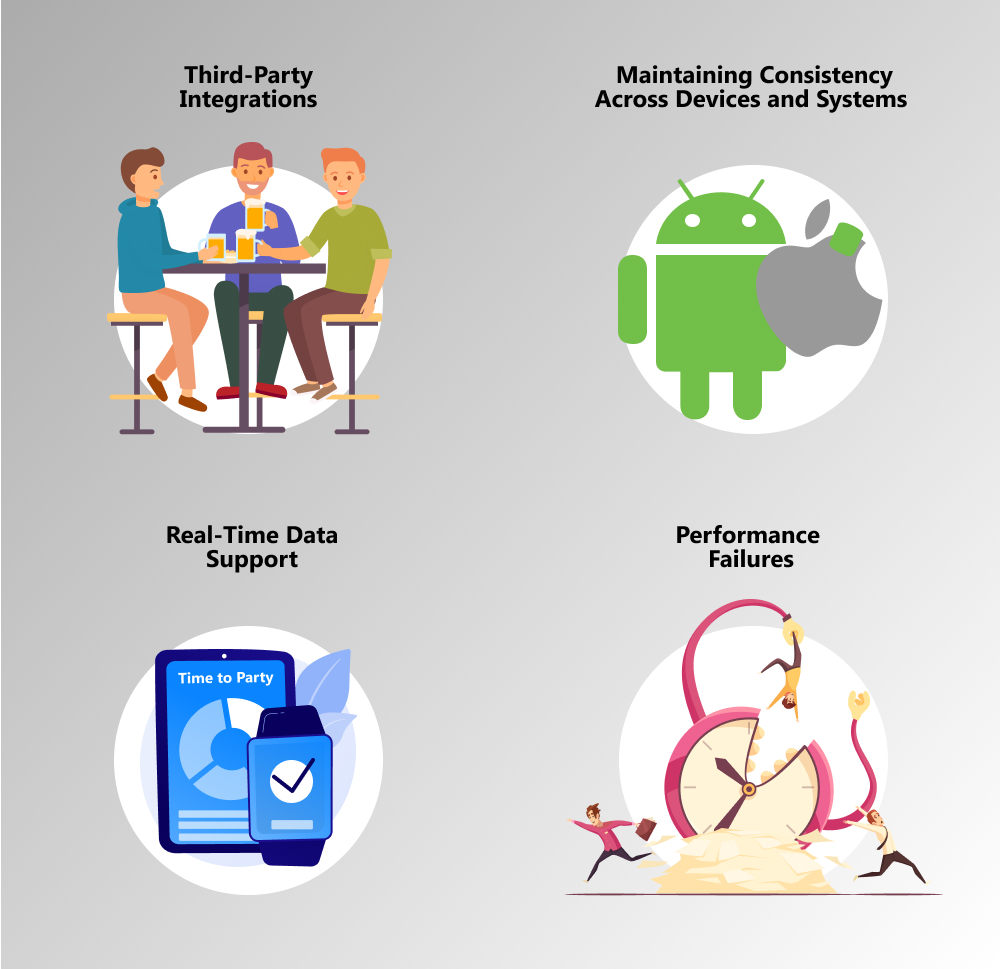 Third-Party Integrations

Maintaining Consistency Across Devices and Systems

Real-Time Data Support

Time to Party

Performance Failures