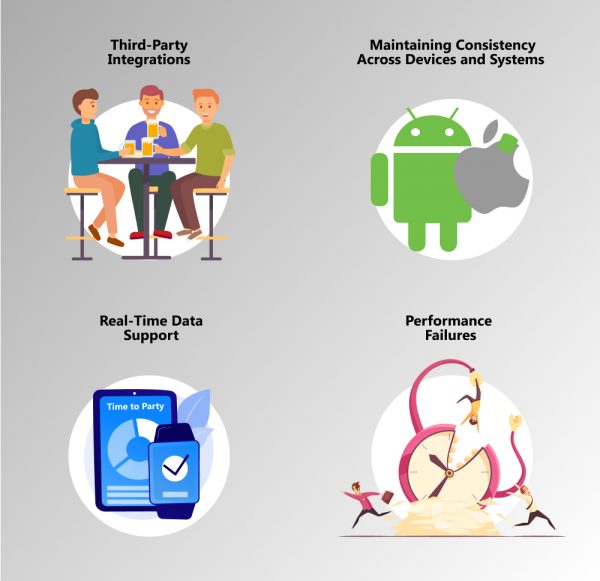 Third-Party Integrations

Maintaining Consistency Across Devices and Systems

Real-Time Data Support

Time to Party

Performance Failures