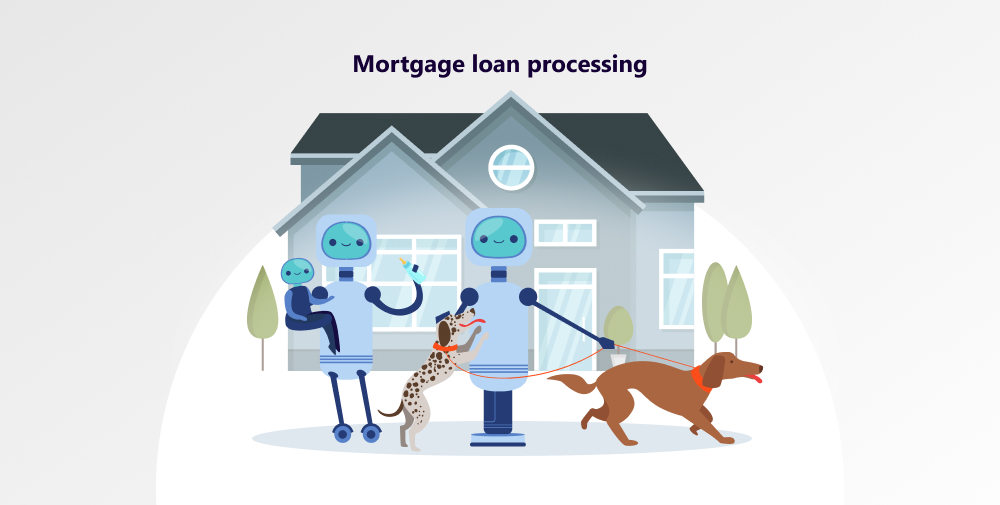 Mortgage loan processing