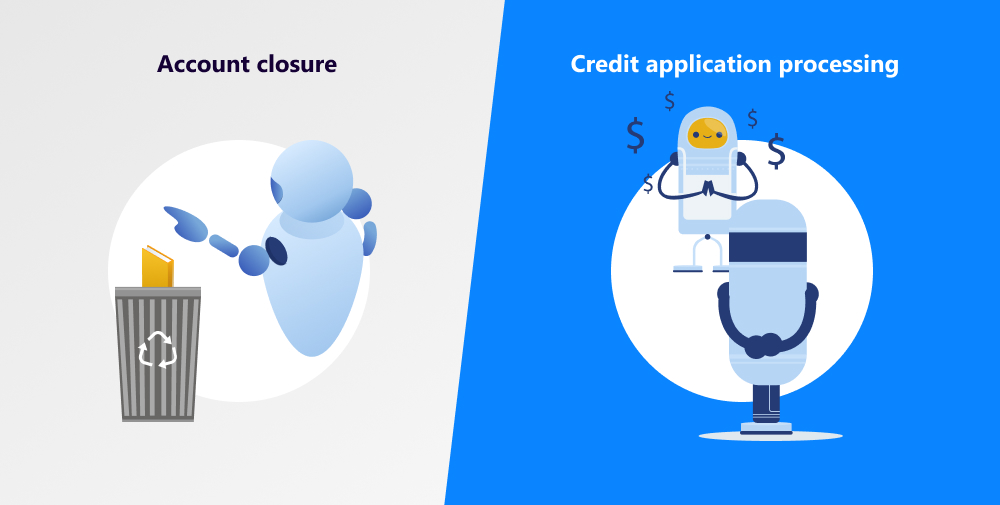 Account closure

Credit application processing

$ $ $ $ $