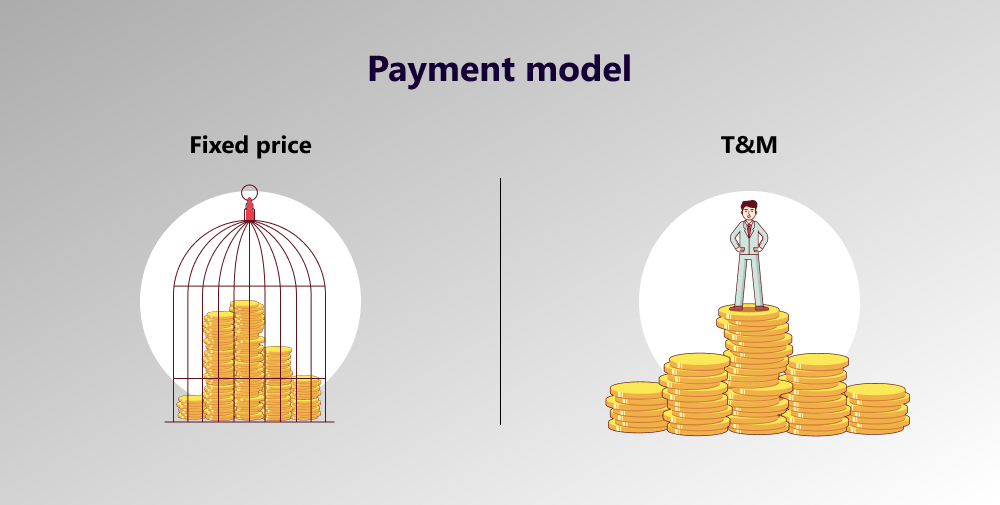 Payment model

Fixed price

T&M