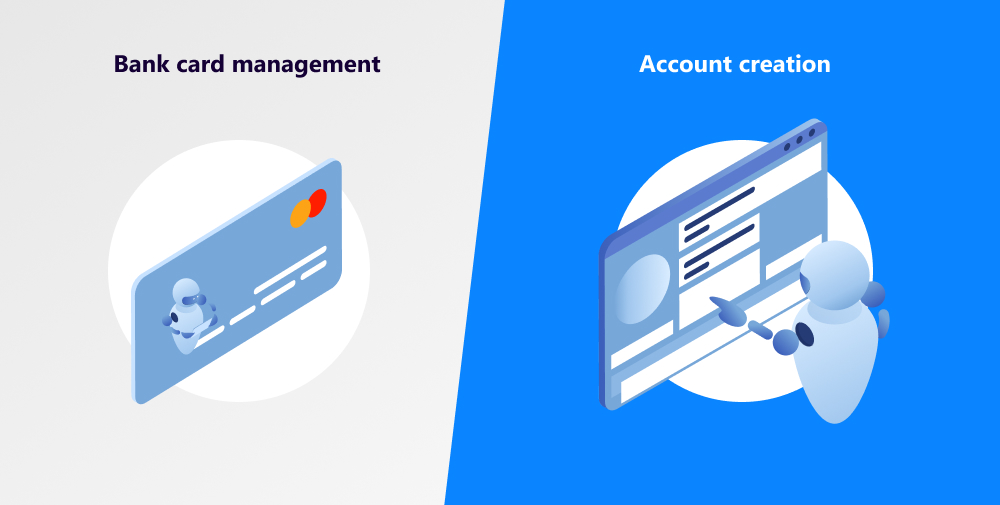 Bank card management

Account creation