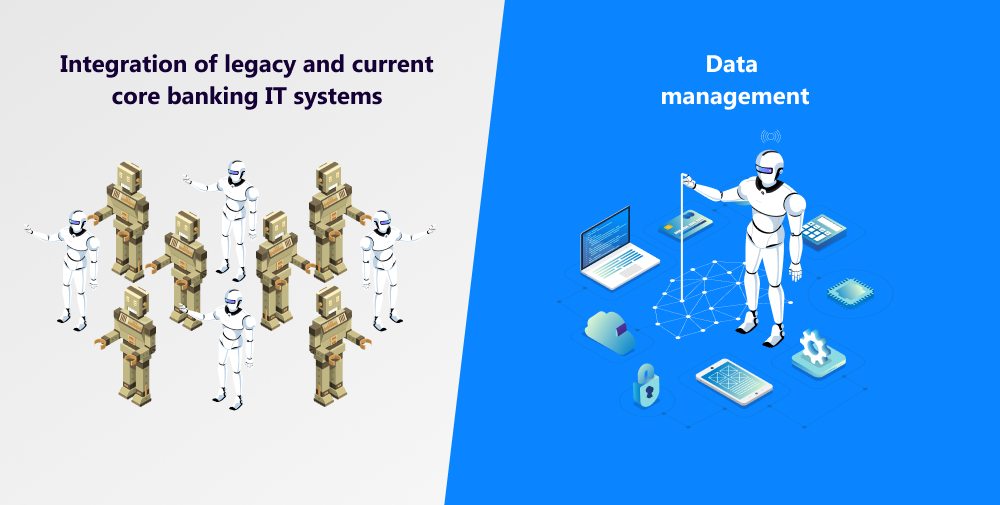 Integration of legacy and current core banking IT systems

Data management