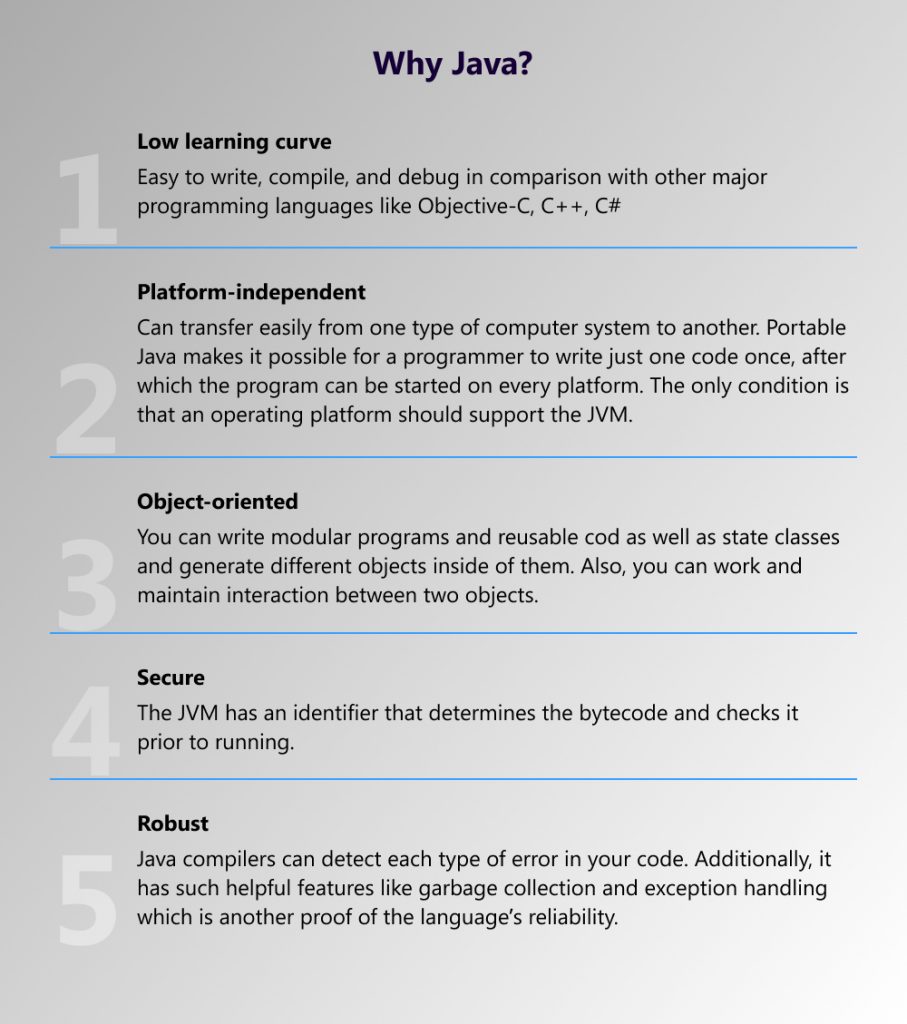 Why Java?

1

Low learning curve

Easy to write, compile, and debug in comparison with other major programming languages like Objective-C, C++, C#

2

Platform-independent

Can transfer easily from one type of computer system to another. Portable Java makes it possible for a programmer to write just one code once, after which the program can be started on every platform. The only condition is that an operating platform should support the JVM.

3

Object-oriented

You can write modular programs and reusable cod as well as state classes and generate different objects inside of them. Also, you can work and maintain interaction between two objects.

4

Secure

The JVM has an identifier that determines the bytecode and checks it prior to running.

5

Robust

Java compilers can detect each type of error in your code. Additionally, it has such helpful features like garbage collection and exception handling which is another proof of the language's reliability.