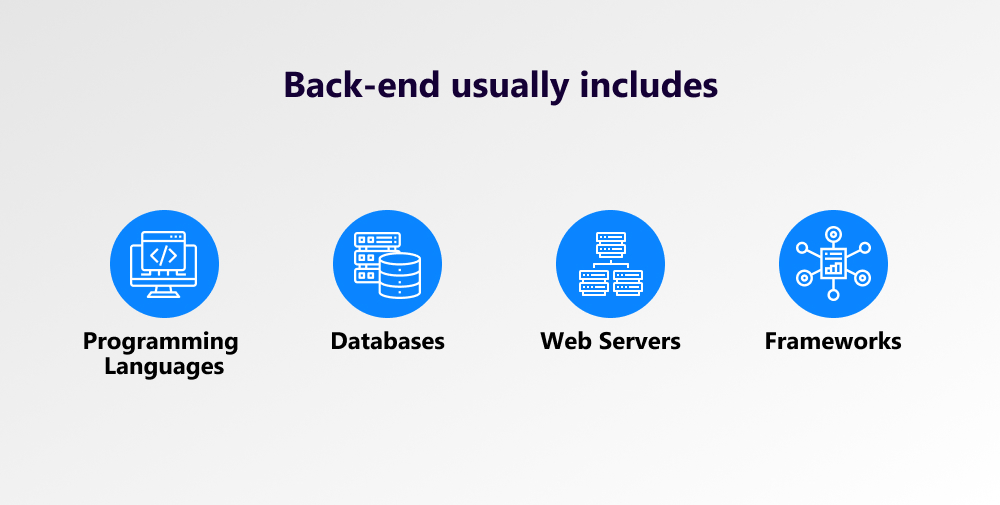 Back-end usually includes

Programming Languages

Databases

Web Servers

Frameworks