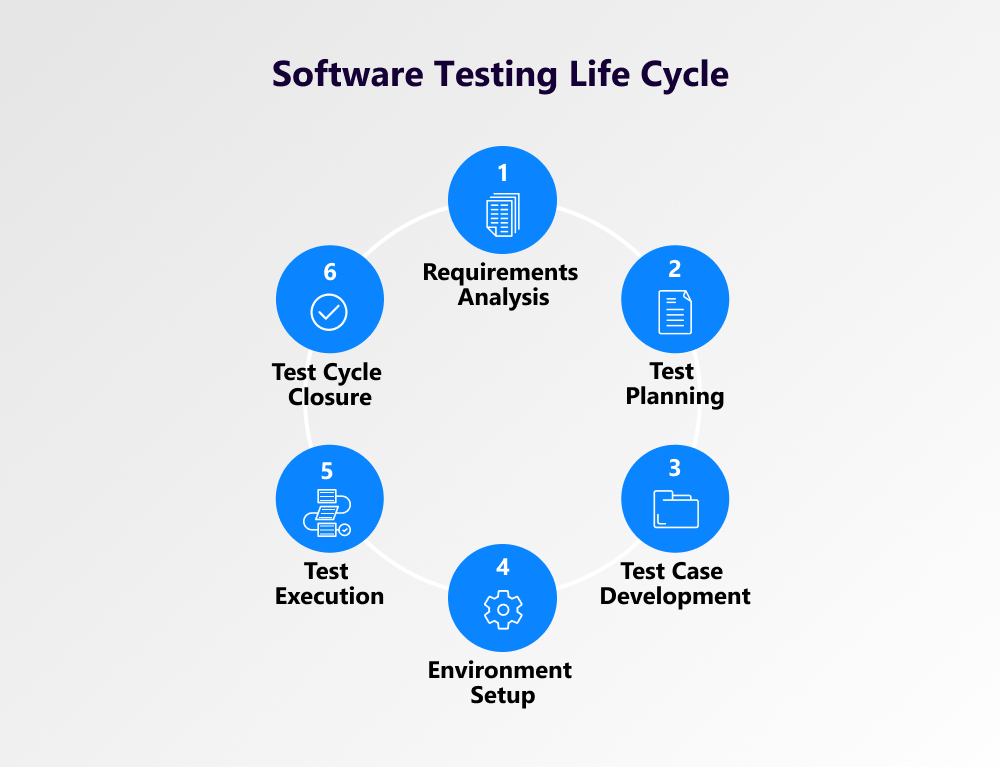 Software Testing Life Cycle

1
Requirements Analysis

2
Test Planning

3
Test Case Development

4
Environment Setup

5
Test Execution

6
Test Cycle Closure