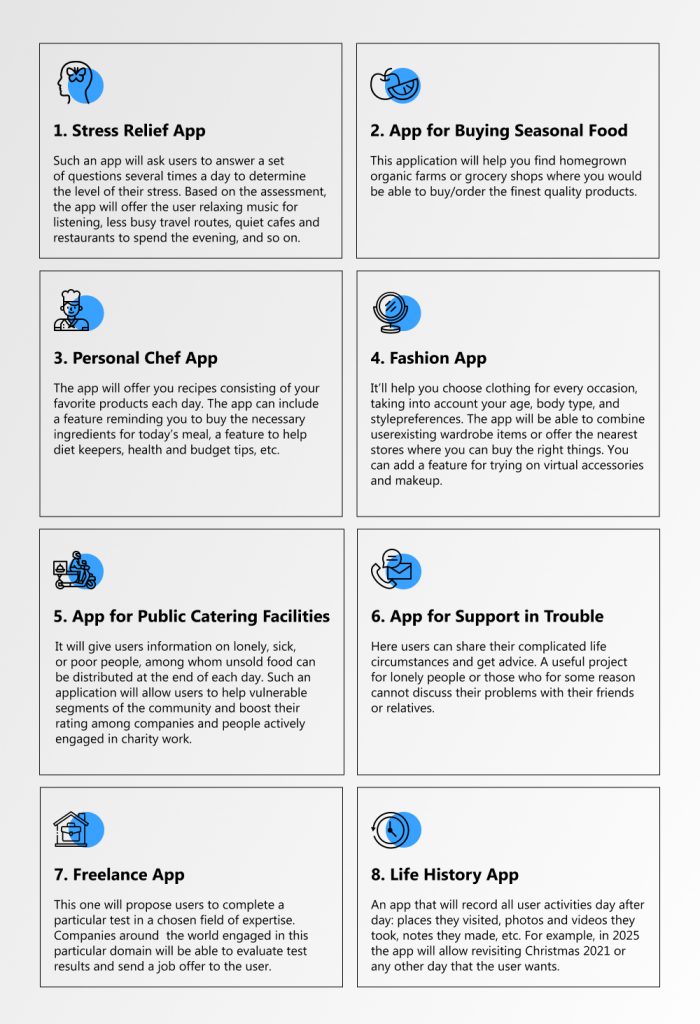 1. Stress Relief App

Such an app will ask users to answer a set of questions several times a day to determine the level of their stress. Based on the assessment, the app will offer the user relaxing music for listening, less busy travel routes, quiet cafes and restaurants to spend the evening, and so on.

2. App for Buying Seasonal Food

This application will help you find homegrown organic farms or grocery shops where you would be able to buy/order the finest quality products.

3. Personal Chef App

The app will offer you recipes consisting of your favorite products each day. The app can include a feature reminding you to buy the necessary ingredients for today's meal, a feature to help diet keepers, health and budget tips, etc.

4. Fashion App

It'll help you choose clothing for every occasion, taking into account your age, body type, and stylepreferences. The app will be able to combine userexisting wardrobe items or offer the nearest stores where you can buy the right things. You can add a feature for trying on virtual accessories and makeup.

5. App for Public Catering Facilities

It will give users information on lonely, sick, or poor people, among whom unsold food can be distributed at the end of each day. Such an application will allow users to help vulnerable segments of the community and boost their rating among companies and people actively engaged in charity work.

6. App for Support in Trouble

Here users can share their complicated life circumstances and get advice. A useful project for lonely people or those who for some reason cannot discuss their problems with their friends or relatives.

7. Freelance App

This one will propose users to complete a particular test in a chosen field of expertise. Companies around the world engaged in this particular domain will be able to evaluate test results and send a job offer to the user.

8. Life History App

An app that will record all user activities day after day: places they visited, photos and videos they took, notes they made, etc. For example, in 2025 the app will allow revisiting Christmas 2021 or any other day that the user wants.