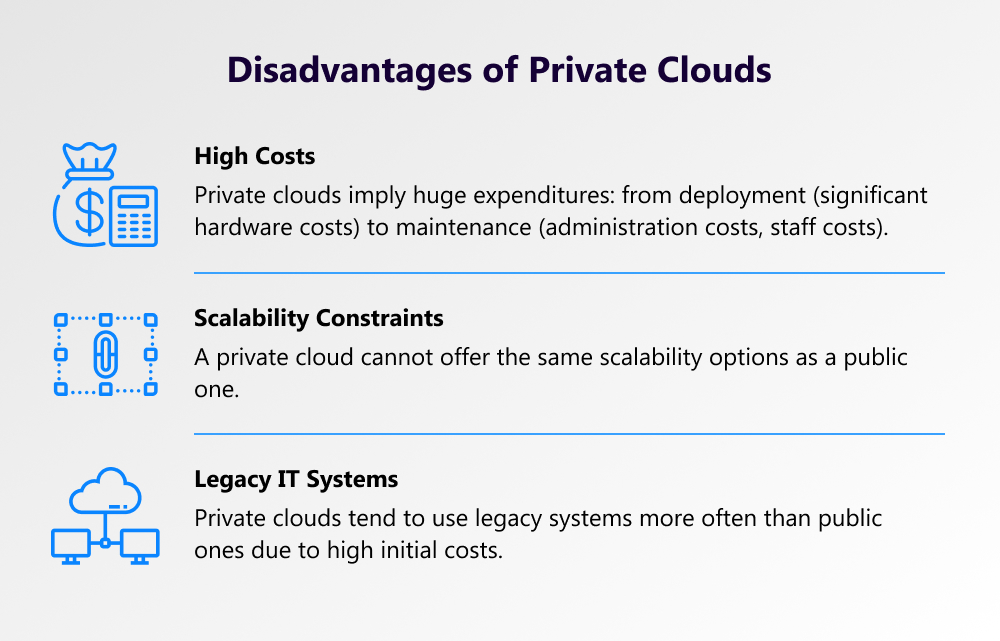 Disadvantages of Private Clouds

High Costs

Private clouds imply huge expenditures: from deployment (significant hardware costs) to maintenance (administration costs, staff costs).

Scalability Constraints

A private cloud cannot offer the same scalability options as a public one.

Legacy IT Systems

Private clouds tend to use legacy systems more often than public ones due to high initial costs.