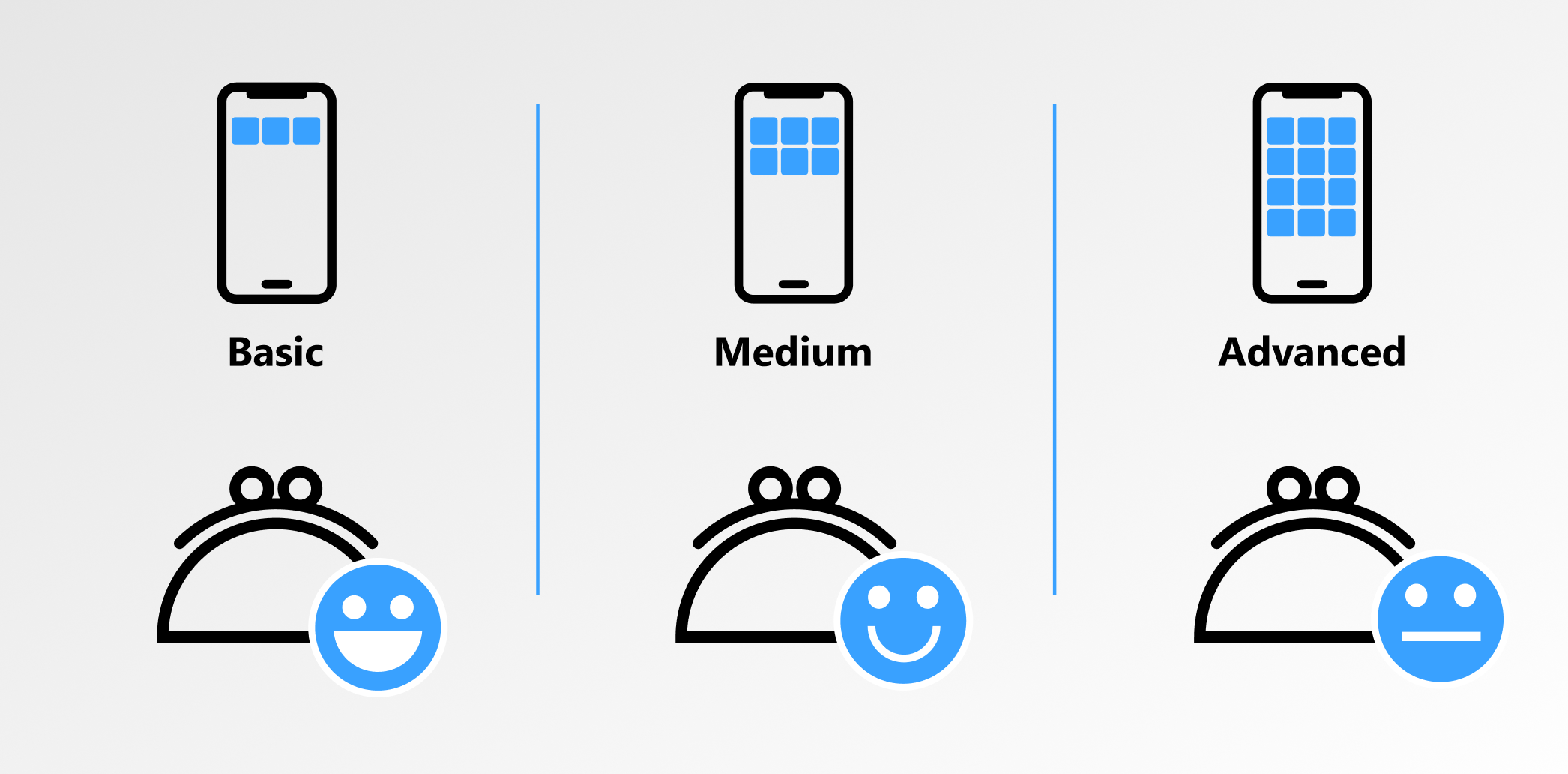 Basic

Medium

Advanced