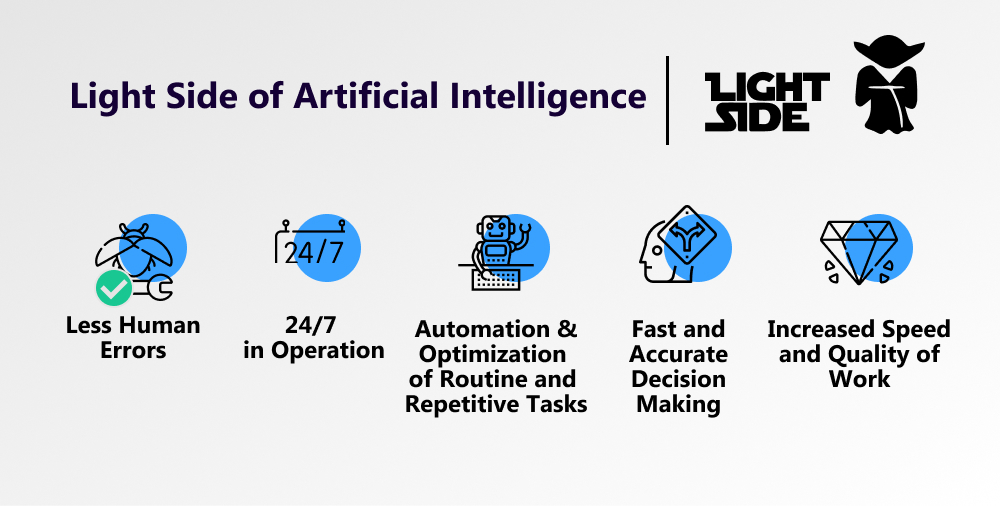 Light Side of Artificial Intelligence

LIGHT SIDE

24/7

Less Human Errors

24/7 in Operation

Automation & Optimization of Routine and Repetitive Tasks

Fast and Accurate Decision Making

Increased Speed and Quality of Work