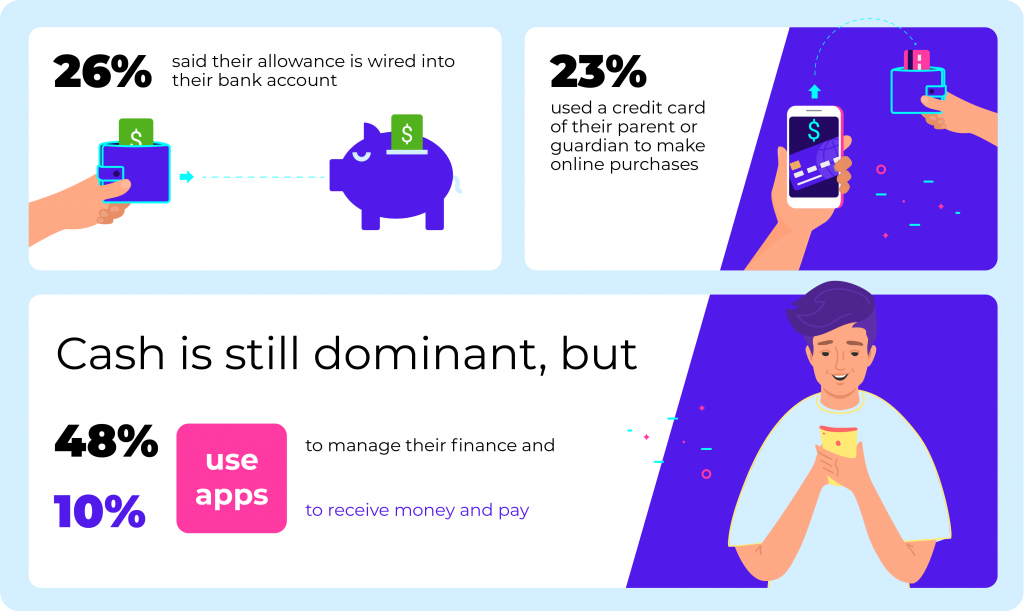 26% said their allowance is wired into their bank account

$

$

23%
used a credit card of their parent or guardian to make online purchases

$

Cash is still dominant, but

48%
use apps
to manage their finance and

10%
to receive money and pay