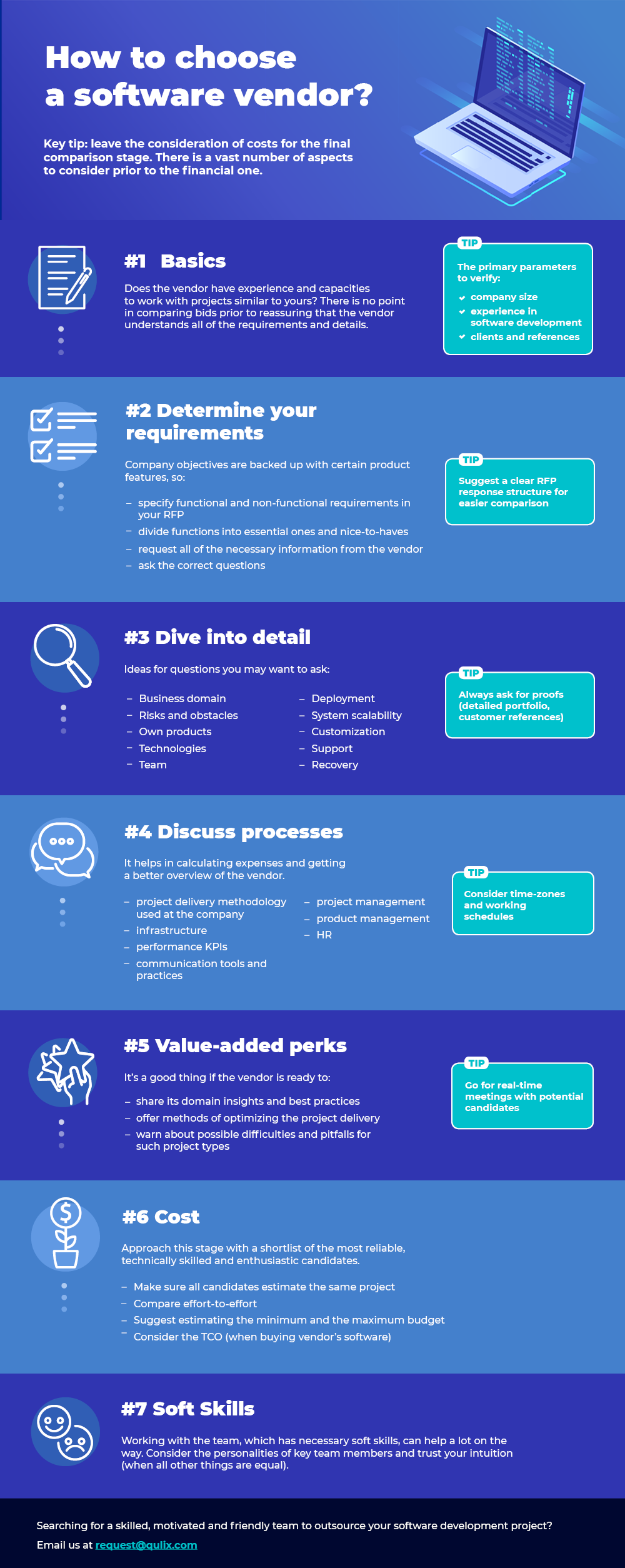 How to choose a software vendor?

Key tip: leave the consideration of costs for the final comparison stage. There is a vast number of aspects to consider prior to the financial one.

#1 Basics

Does the vendor have experience and capacities to work with projects similar to yours? There is no point in comparing bids prior to reassuring that the vendor understands all of the requirements and details.

TIP
The primary parameters to verify:
company size
experience in software development
clients and references

#2 Determine your requirements

Company objectives are backed up with certain product features, so:

– specify functional and non-functional requirements in your RFP
– divide functions into essential ones and nice-to-haves
– request all of the necessary information from the vendor
– ask the correct questions

TIP
Suggest a clear RFP response structure for easier comparison

#3 Dive into detail

Ideas for questions you may want to ask:

– Business domain
– Risks and obstacles
– Own products
– Technologies
– Team

– Deployment
– System scalability
– Customization
– Support
– Recovery

TIP
Always ask for proofs (detailed portfolio, customer references)

#4 Discuss processes

It helps in calculating expenses and getting a better overview of the vendor.

– project delivery methodology used at the company
– infrastructure
– performance KPIs
– communication tools and practices

– project management
– product management
– HR

TIP
Consider time-zones and working schedules

#5 Value-added perks

It's a good thing if the vendor is ready to:

– share its domain insights and best practices
– offer methods of optimizing the project delivery
– warn about possible difficulties and pitfalls for such project types

TIP
Go for real-time meetings with potential candidates

#6 Cost

Approach this stage with a shortlist of the most reliable, technically skilled and enthusiastic candidates.

– Make sure all candidates estimate the same project
– Compare effort-to-effort
– Suggest estimating the minimum and the maximum budget
– Consider the TCO (when buying vendor's software)

#7 Soft Skills

Working with the team, which has necessary soft skills, can help a lot on the way. Consider the personalities of key team members and trust your intuition (when all other things are equal).

Searching for a skilled, motivated and friendly team to outsource your software development project?
Email us at request@qulix.com