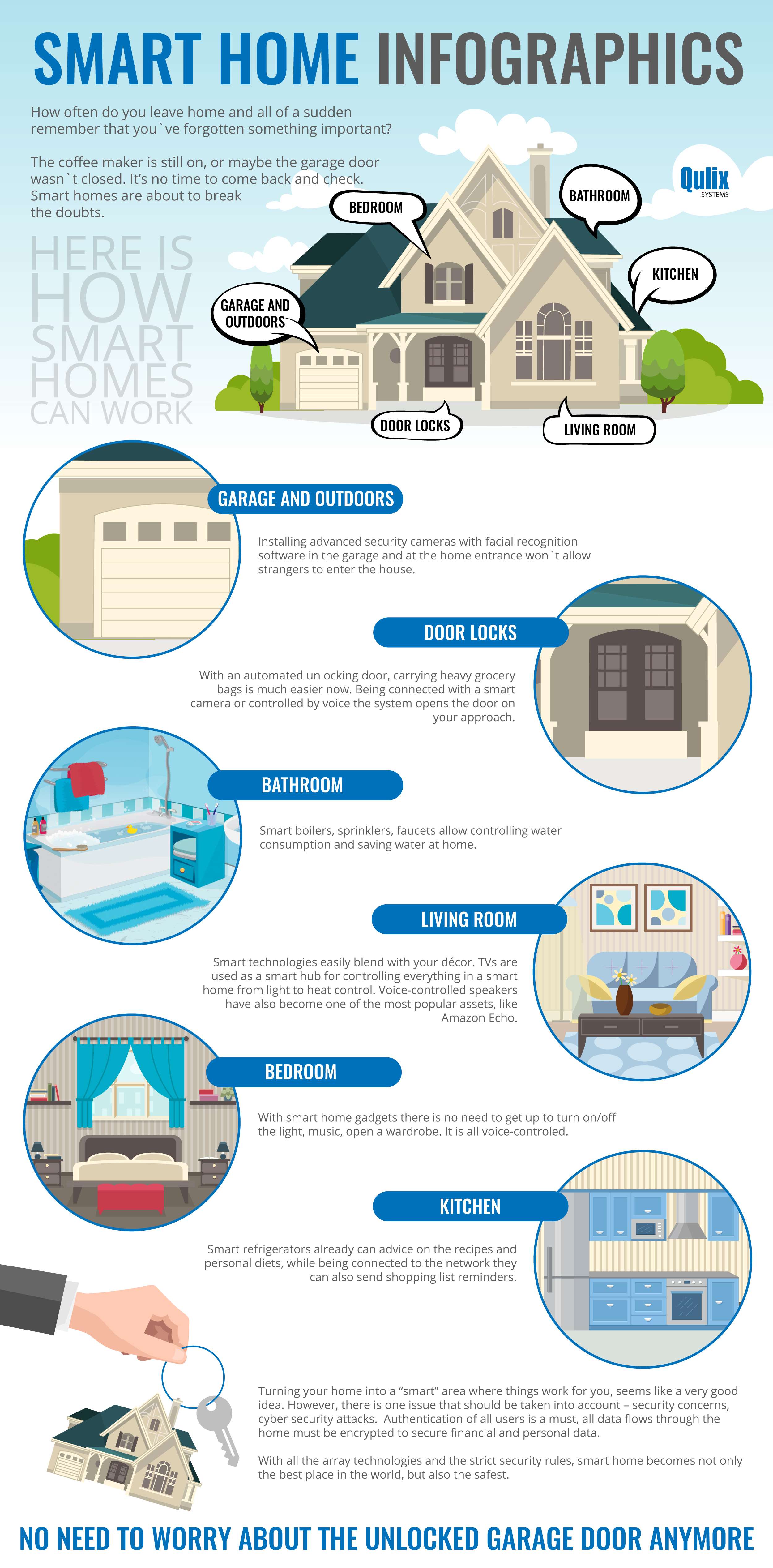 SMART HOME INFOGRAPHICS

How often do you leave home and all of a sudden remember that you`ve forgotten something important?

The coffee maker is still on, or maybe the garage door wasn`t closed. It's no time to come back and check. Smart homes are about to break the doubts.

HERE IS HOW SMART HOMES CAN WORK

Qulix SYSTEMS

BEDROOM

BATHROOM

KITCHEN

GARAGE AND OUTDOORS

DOOR LOCKS

LIVING ROOM

GARAGE AND OUTDOORS

Installing advanced security cameras with facial recognition software in the garage and at the home entrance won`t allow strangers to enter the house.

DOOR LOCKS

With an automated unlocking door, carrying heavy grocery bags is much easier now. Being connected with a smart camera or controlled by voice the system opens the door on your approach.

BATHROOM

Smart boilers, sprinklers, faucets allow controlling water consumption and saving water at home.

LIVING ROOM

Smart technologies easily blend with your décor. TVs are used as a smart hub for controlling everything in a smart home from light to heat control. Voice-controlled speakers have also become one of the most popular assets, like Amazon Echo.

BEDROOM

With smart home gadgets there is no need to get up to turn on/off the light, music, open a wardrobe. It is all voice-controled.

KITCHEN

Smart refrigerators already can advice on the recipes and personal diets, while being connected to the network they can also send shopping list reminders.

Turning your home into a "smart" area where things work for you, seems like a very good idea. However, there is one issue that should be taken into account – security concerns, cyber security attacks. Authentication of all users is a must, all data flows through the home must be encrypted to secure financial and personal data.

With all the array technologies and the strict security rules, smart home becomes not only the best place in the world, but also the safest.

NO NEED TO WORRY ABOUT THE UNLOCKED GARAGE DOOR ANYMORE